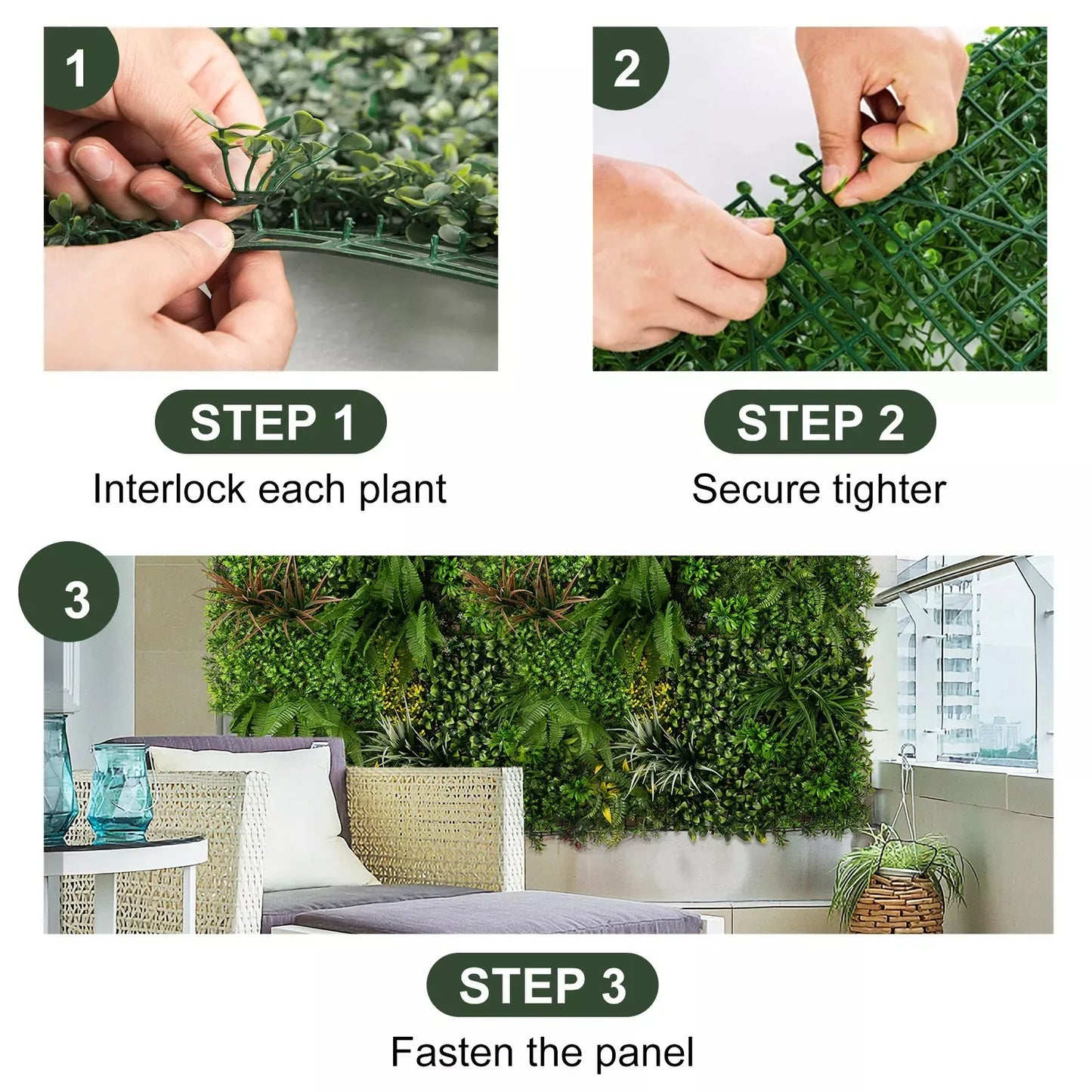 1

STEP 1

Interlock each plant

2

STEP 2

Secure tighter

3

STEP 3

Fasten the panel